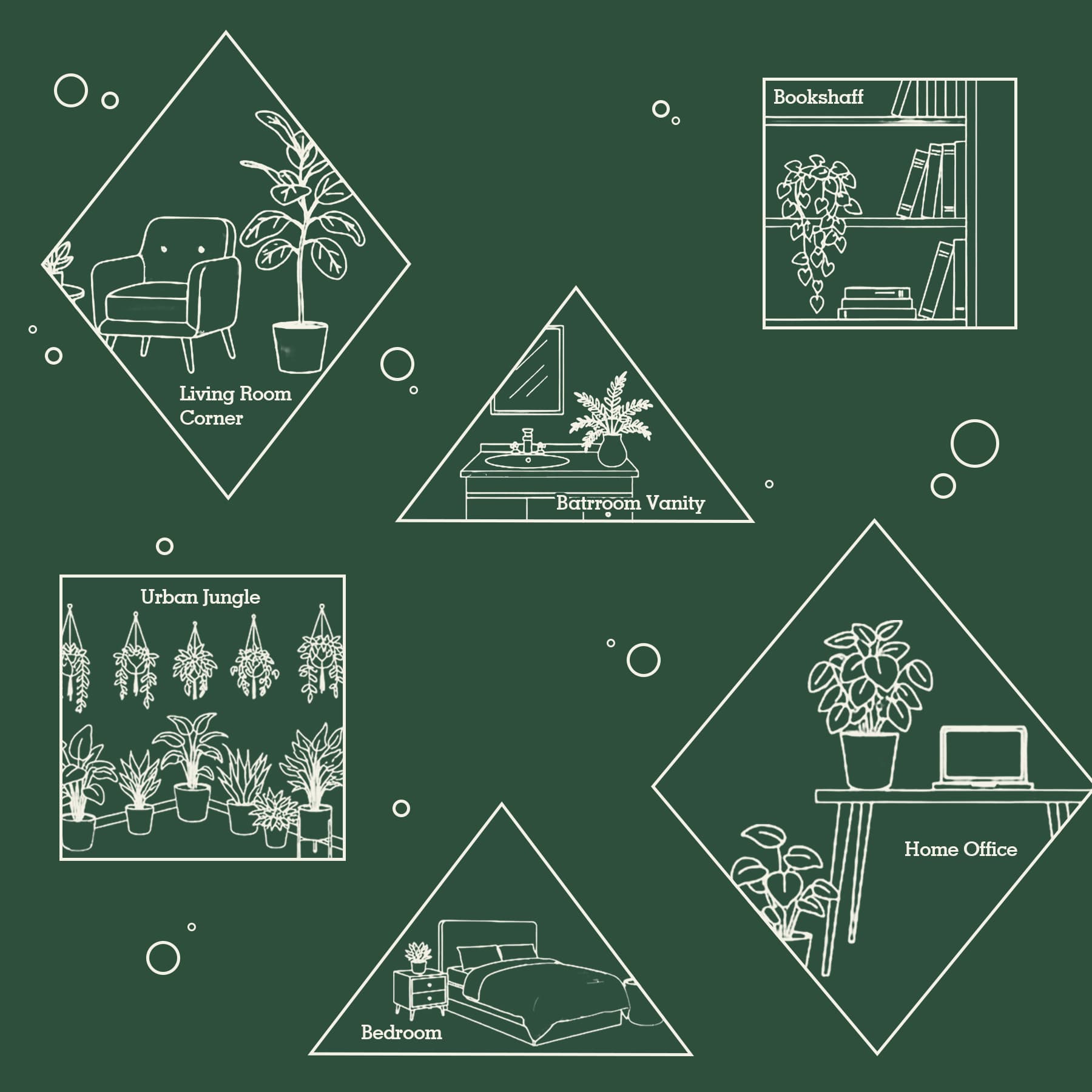 Living Room Corner

Bookshaff

Batrroom Vanity

Urban Jungle

Home Office

Bedroom