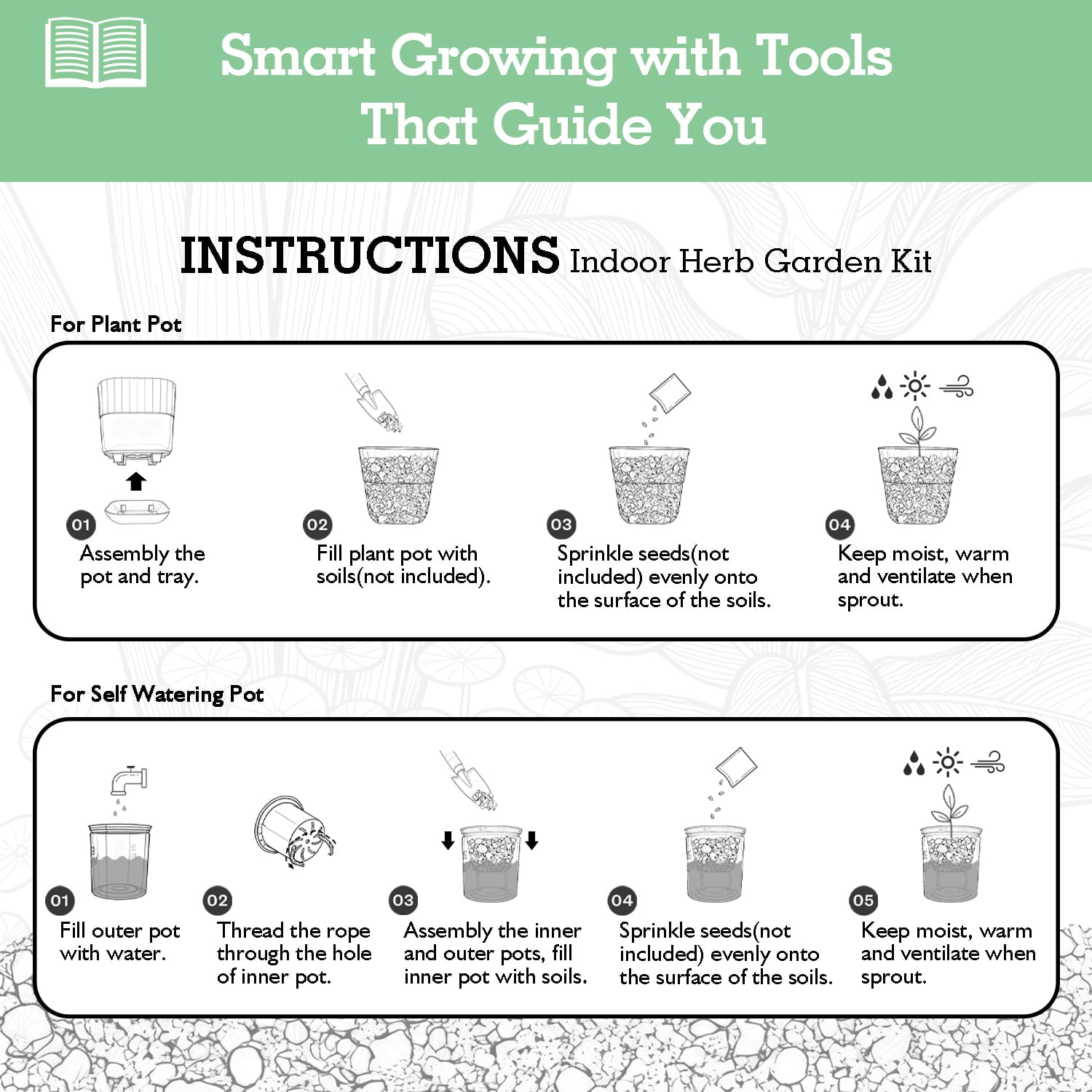 Smart Growing with Tools That Guide You

INSTRUCTIONS Indoor Herb Garden Kit

For Plant Pot

01 Assembly the pot and tray.

02 Fill plant pot with soils(not included).

03 Sprinkle seeds(not included) evenly onto the surface of the soils.

04 Keep moist, warm and ventilate when sprout.

For Self Watering Pot

01 Fill outer pot with water.

02 Thread the rope through the hole of inner pot.

03 Assembly the inner and outer pots, fill inner pot with soils.

04 Sprinkle seeds(not included) evenly onto the surface of the soils.

05 Keep moist, warm and ventilate when sprout.